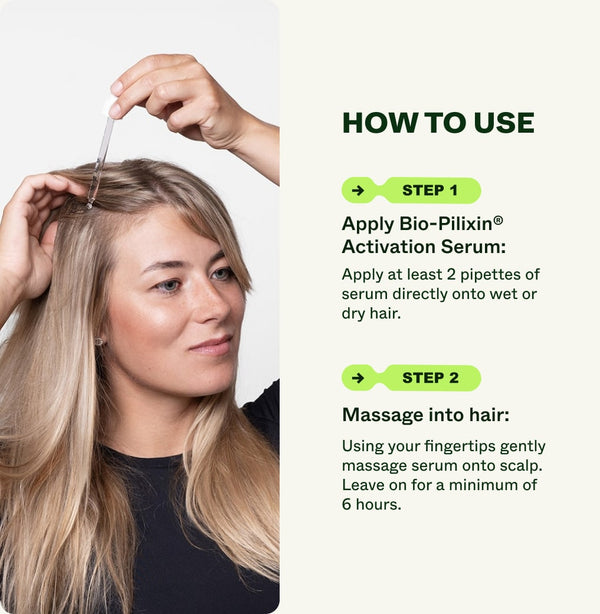 HOW TO USE

→ STEP 1

Apply Bio-Pilixin® Activation Serum:

Apply at least 2 pipettes of serum directly onto wet or dry hair.

→ STEP 2

Massage into hair:

Using your fingertips gently massage serum onto scalp. Leave on for a minimum of 6 hours.